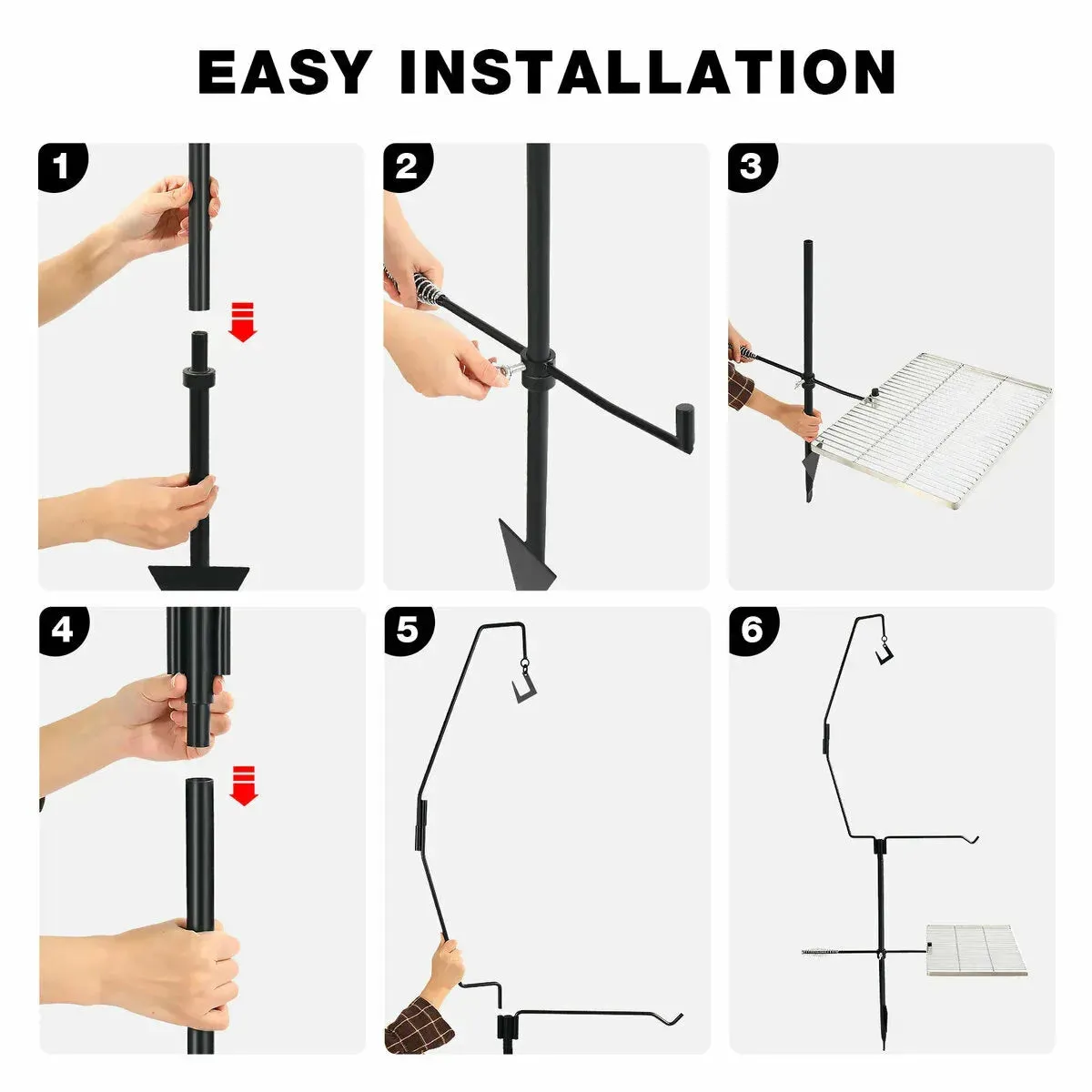 EASY INSTALLATION

1

2

3

4

5

6